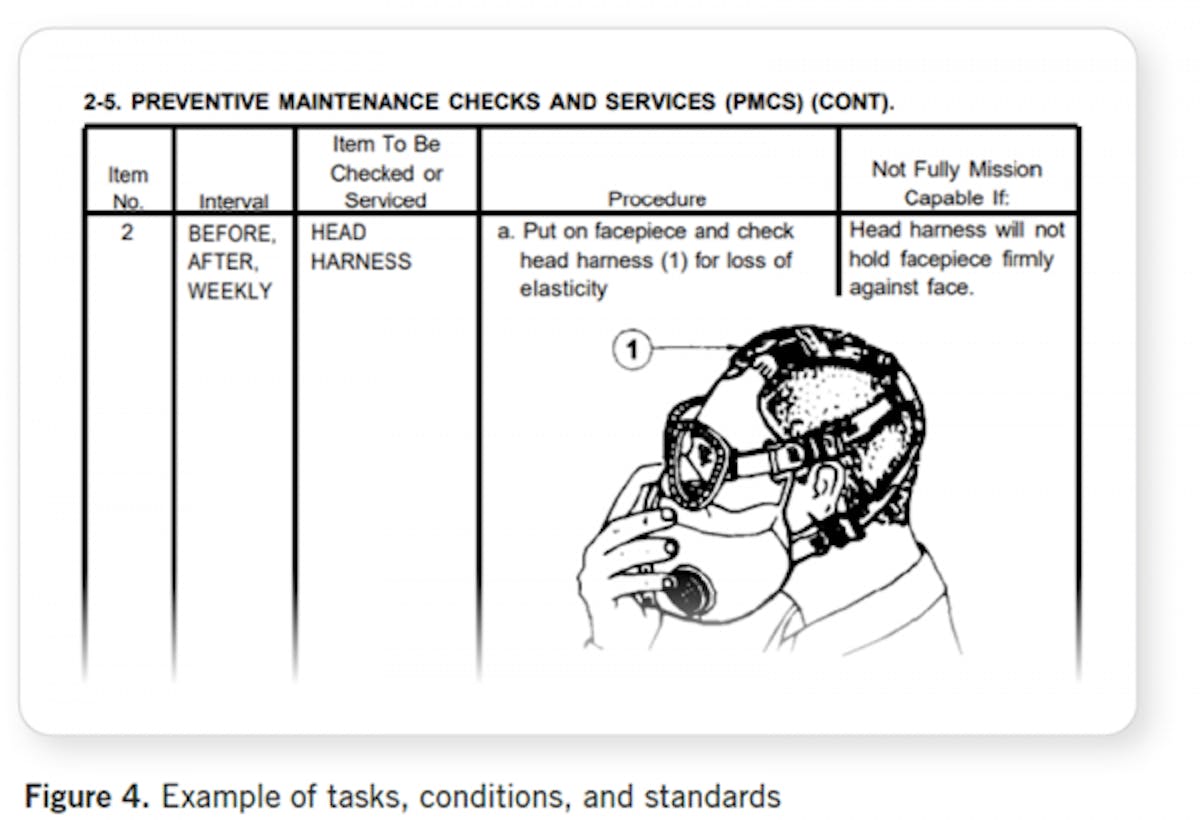 2-5. PREVENTIVE MAINTENANCE CHECKS AND SERVICES (PMCS) (CONT).

| Item No. | Interval | Item To Be Checked or Serviced | Procedure | Not Fully Mission Capable If: |
|---|---|---|---|---|
| 2 | BEFORE, AFTER, WEEKLY | HEAD HARNESS | a. Put on facepiece and check head harness (1) for loss of elasticity | Head harness will not hold facepiece firmly against face. |

1

Figure 4. Example of tasks, conditions, and standards